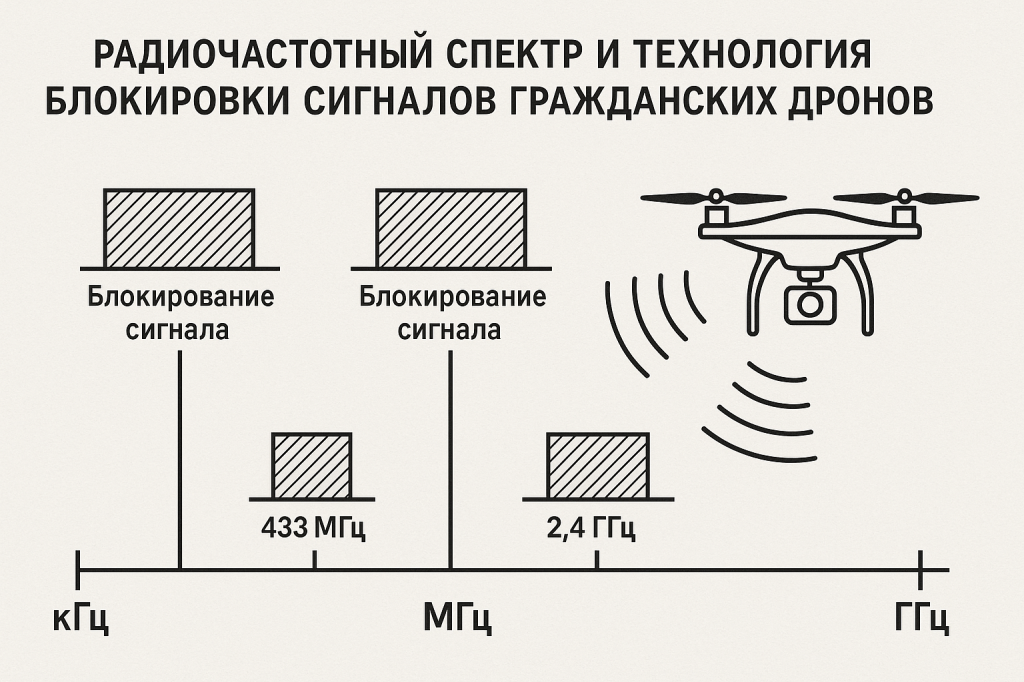 РАДИОЧАСТОТНЫЙ СПЕКТР И ТЕХНОЛОГИЯ БЛОКИРОВКИ СИГНАЛОВ ГРАЖДАНСКИХ ДРОНОВ

Блокирование сигнала

Блокирование сигнала

433 МГц

2,4 ГГц

кГц

МГц

ГГц